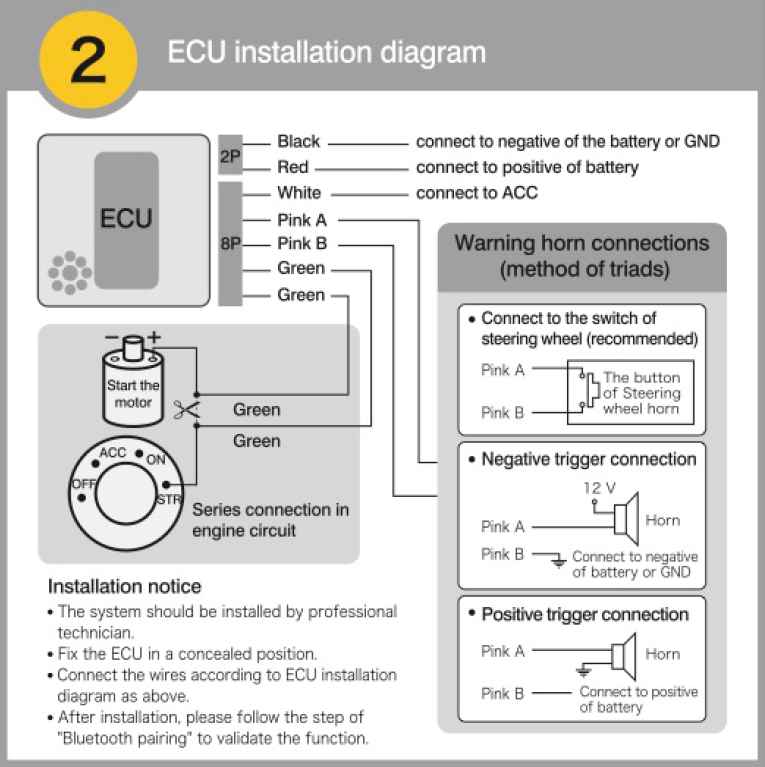 2 ECU installation diagram

ECU

2P
Black — connect to negative of the battery or GND
Red — connect to positive of battery

8P
White — connect to ACC
Pink A
Pink B
Green
Green

−　+
Start the motor
Green
Green
ACC
ON
OFF
STR
Series connection in engine circuit

Warning horn connections (method of triads)

• Connect to the switch of steering wheel (recommended)
Pink A
Pink B
The button of Steering wheel horn

• Negative trigger connection
12 V
Pink A
Horn
Pink B
Connect to negative of battery or GND

• Positive trigger connection
Pink A
Horn
Pink B
Connect to positive of battery

Installation notice
• The system should be installed by professional technician.
• Fix the ECU in a concealed position.
• Connect the wires according to ECU installation diagram as above.
• After installation, please follow the step of "Bluetooth pairing" to validate the function.