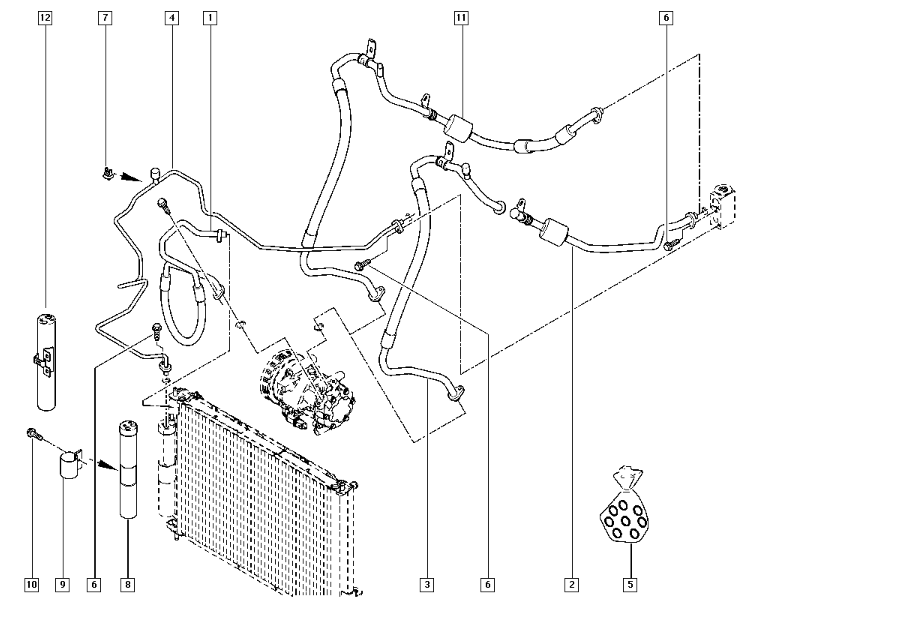 12
7
4
1
11
6
10
9
6
8
3
6
2
5