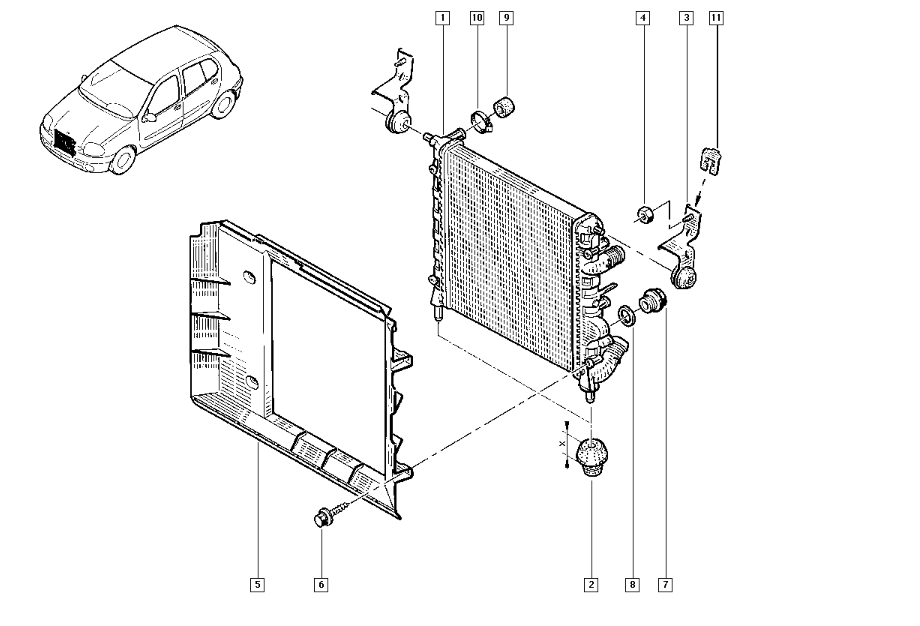 1
10
9
4
3
11
X
5
6
2
8
7