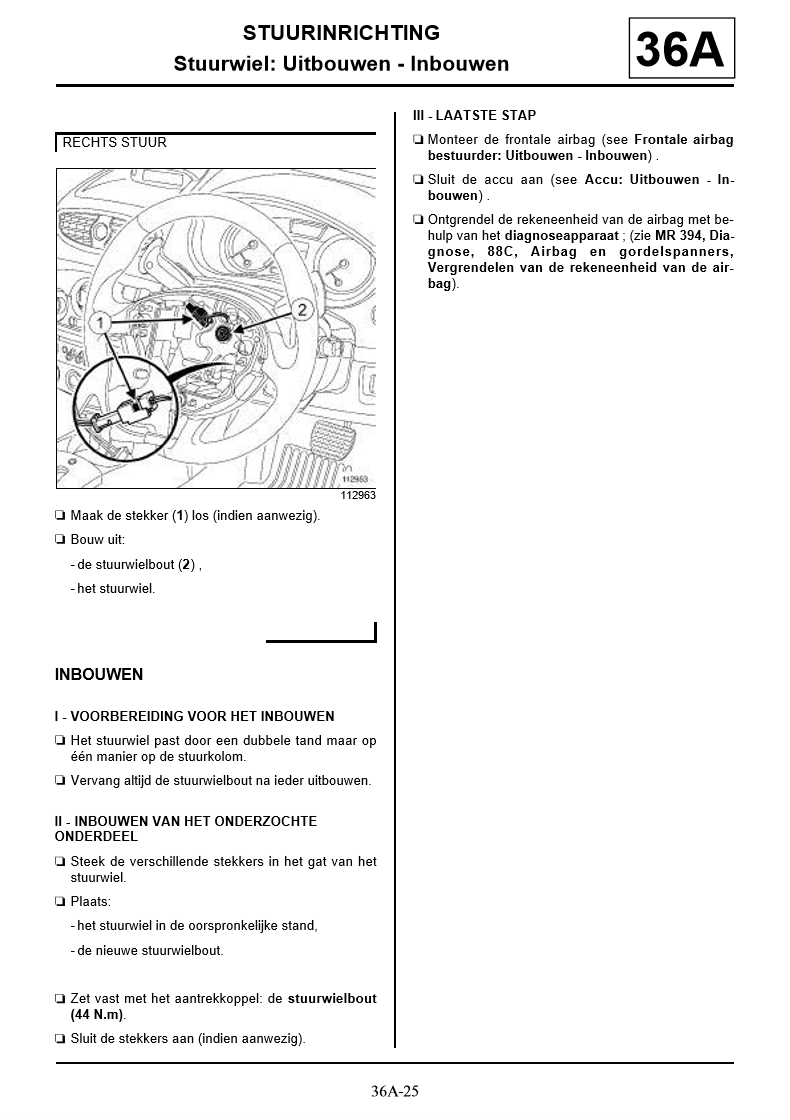 STUURINRICHTING
Stuurwiel: Uitbouwen - Inbouwen

36A

RECHTS STUUR

1
2
112963

112963

❏ Maak de stekker (1) los (indien aanwezig).

❏ Bouw uit:

- de stuurwielbout (2) ,

- het stuurwiel.

INBOUWEN

I - VOORBEREIDING VOOR HET INBOUWEN

❏ Het stuurwiel past door een dubbele tand maar op één manier op de stuurkolom.

❏ Vervang altijd de stuurwielbout na ieder uitbouwen.

II - INBOUWEN VAN HET ONDERZOCHTE ONDERDEEL

❏ Steek de verschillende stekkers in het gat van het stuurwiel.

❏ Plaats:

- het stuurwiel in de oorspronkelijke stand,

- de nieuwe stuurwielbout.

❏ Zet vast met het aantrekkoppel: de stuurwielbout (44 N.m).

❏ Sluit de stekkers aan (indien aanwezig).

III - LAATSTE STAP

❏ Monteer de frontale airbag (see Frontale airbag bestuurder: Uitbouwen - Inbouwen) .

❏ Sluit de accu aan (see Accu: Uitbouwen - Inbouwen) .

❏ Ontgrendel de rekeneenheid van de airbag met behulp van het diagnoseapparaat ; (zie MR 394, Diagnose, 88C, Airbag en gordelspanners, Vergrendelen van de rekeneenheid van de airbag).

36A-25